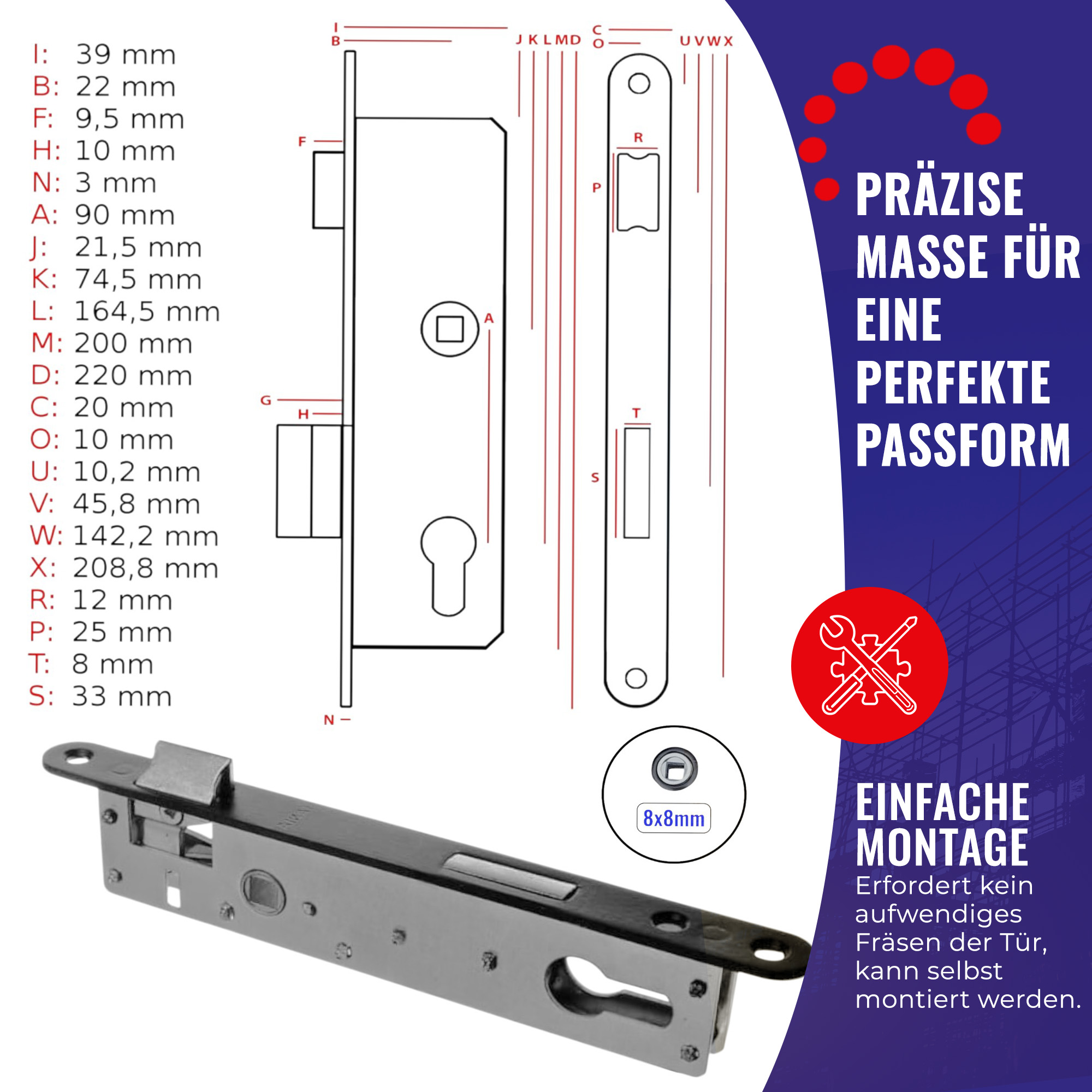 I: 39 mm
B: 22 mm
F: 9,5 mm
H: 10 mm
N: 3 mm
A: 90 mm
J: 21,5 mm
K: 74,5 mm
L: 164,5 mm
M: 200 mm
D: 220 mm
C: 20 mm
O: 10 mm
U: 10,2 mm
V: 45,8 mm
W: 142,2 mm
X: 208,8 mm
R: 12 mm
P: 25 mm
T: 8 mm
S: 33 mm

I
B
J K L M D
C
O
U V W X
F
R
P
A
G
H
T
S
N

8x8mm

PRÄZISE MASSE FÜR EINE PERFEKTE PASSFORM

EINFACHE MONTAGE
Erfordert kein aufwendiges Fräsen der Tür, kann selbst montiert werden.