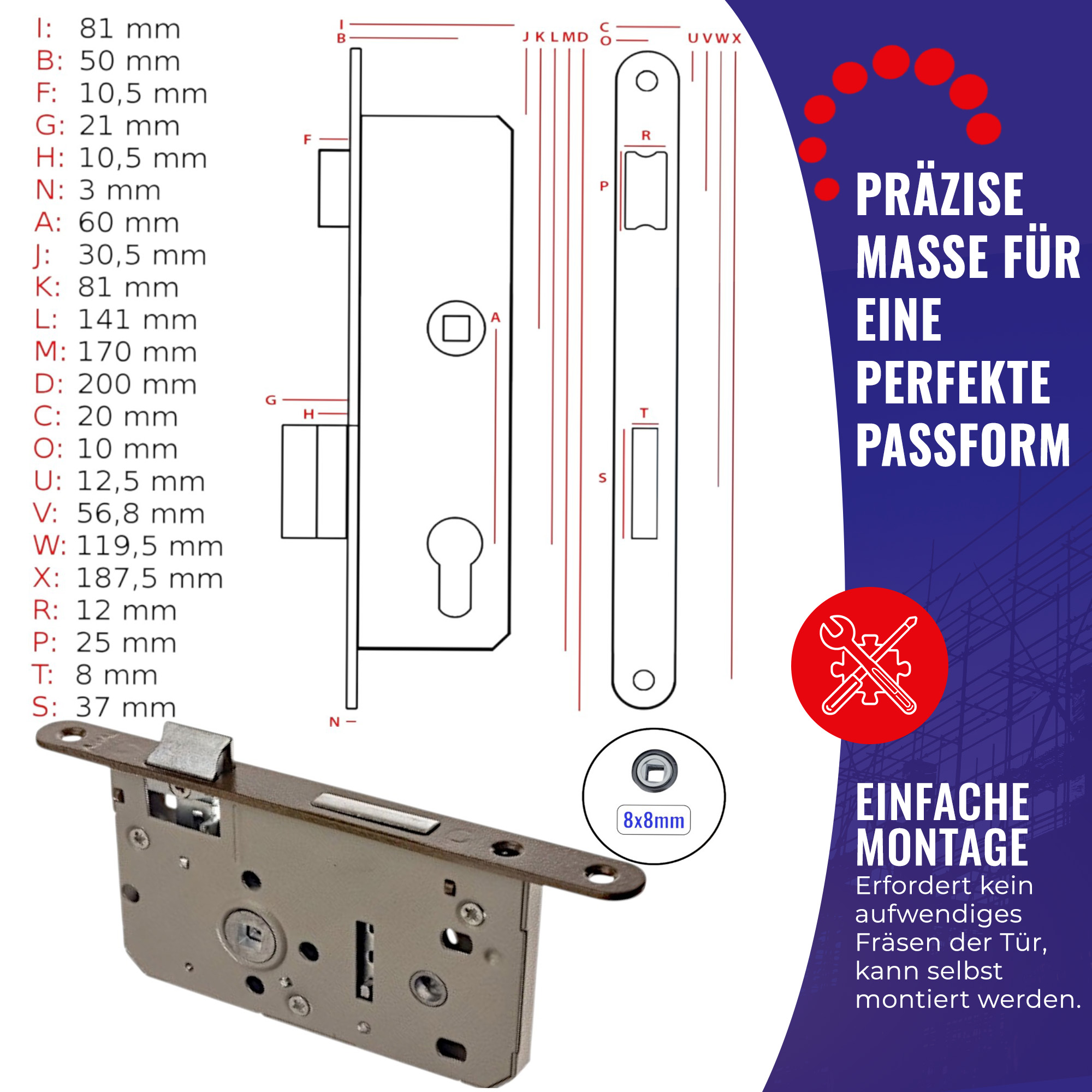 I: 81 mm
B: 50 mm
F: 10,5 mm
G: 21 mm
H: 10,5 mm
N: 3 mm
A: 60 mm
J: 30,5 mm
K: 81 mm
L: 141 mm
M: 170 mm
D: 200 mm
C: 20 mm
O: 10 mm
U: 12,5 mm
V: 56,8 mm
W: 119,5 mm
X: 187,5 mm
R: 12 mm
P: 25 mm
T: 8 mm
S: 37 mm

I
B
J K L M D
C
O
U V W X
F
R
P
A
G
H
T
S
N

8x8mm

PRÄZISE MASSE FÜR EINE PERFEKTE PASSFORM

EINFACHE MONTAGE
Erfordert kein aufwendiges Fräsen der Tür, kann selbst montiert werden.