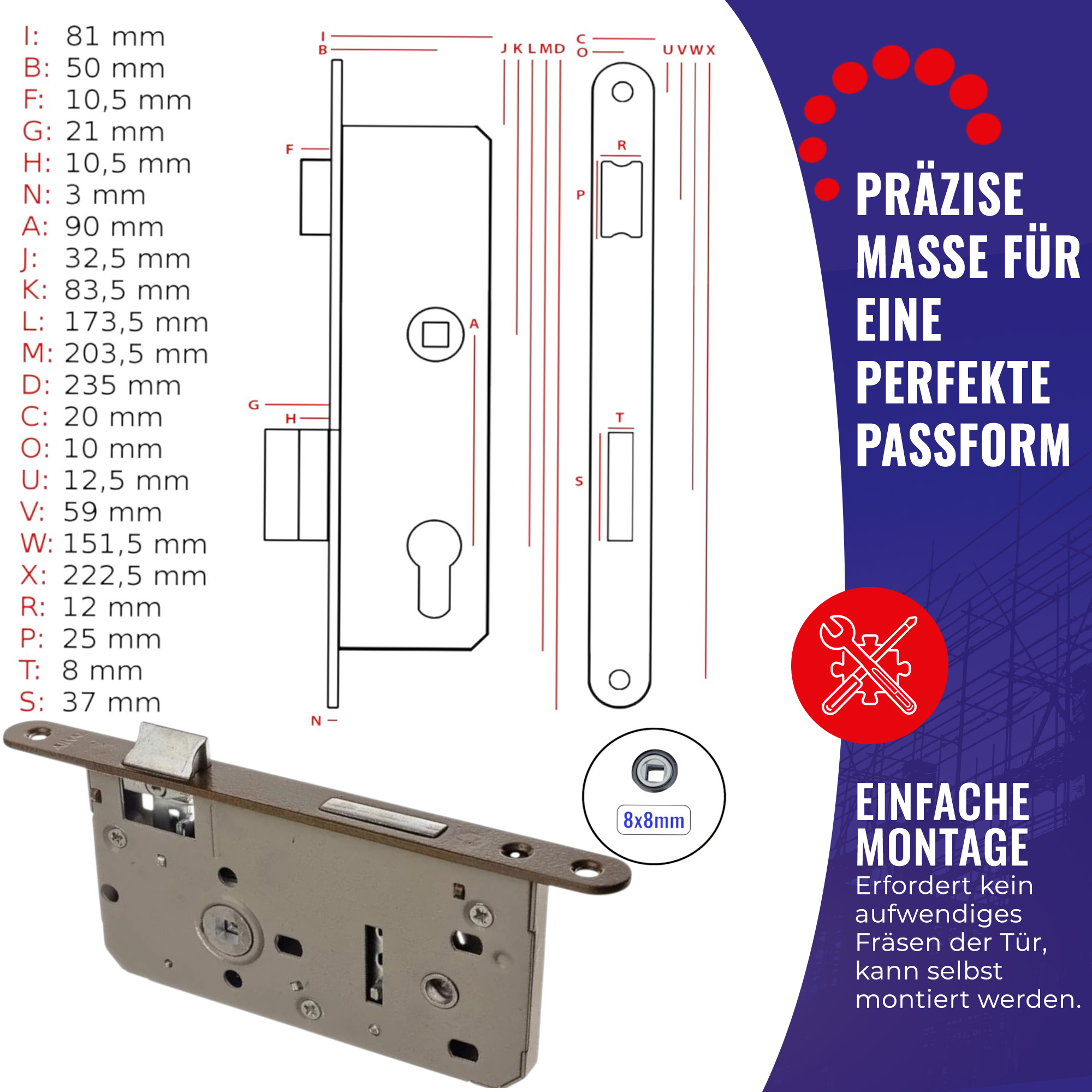 I: 81 mm
B: 50 mm
F: 10,5 mm
G: 21 mm
H: 10,5 mm
N: 3 mm
A: 90 mm
J: 32,5 mm
K: 83,5 mm
L: 173,5 mm
M: 203,5 mm
D: 235 mm
C: 20 mm
O: 10 mm
U: 12,5 mm
V: 59 mm
W: 151,5 mm
X: 222,5 mm
R: 12 mm
P: 25 mm
T: 8 mm
S: 37 mm

I
B
J K L M D
C
O
U V W X
F
R
P
A
G
H
T
S
N

8x8mm

PRÄZISE MASSE FÜR EINE PERFEKTE PASSFORM

EINFACHE MONTAGE
Erfordert kein aufwendiges Fräsen der Tür, kann selbst montiert werden.